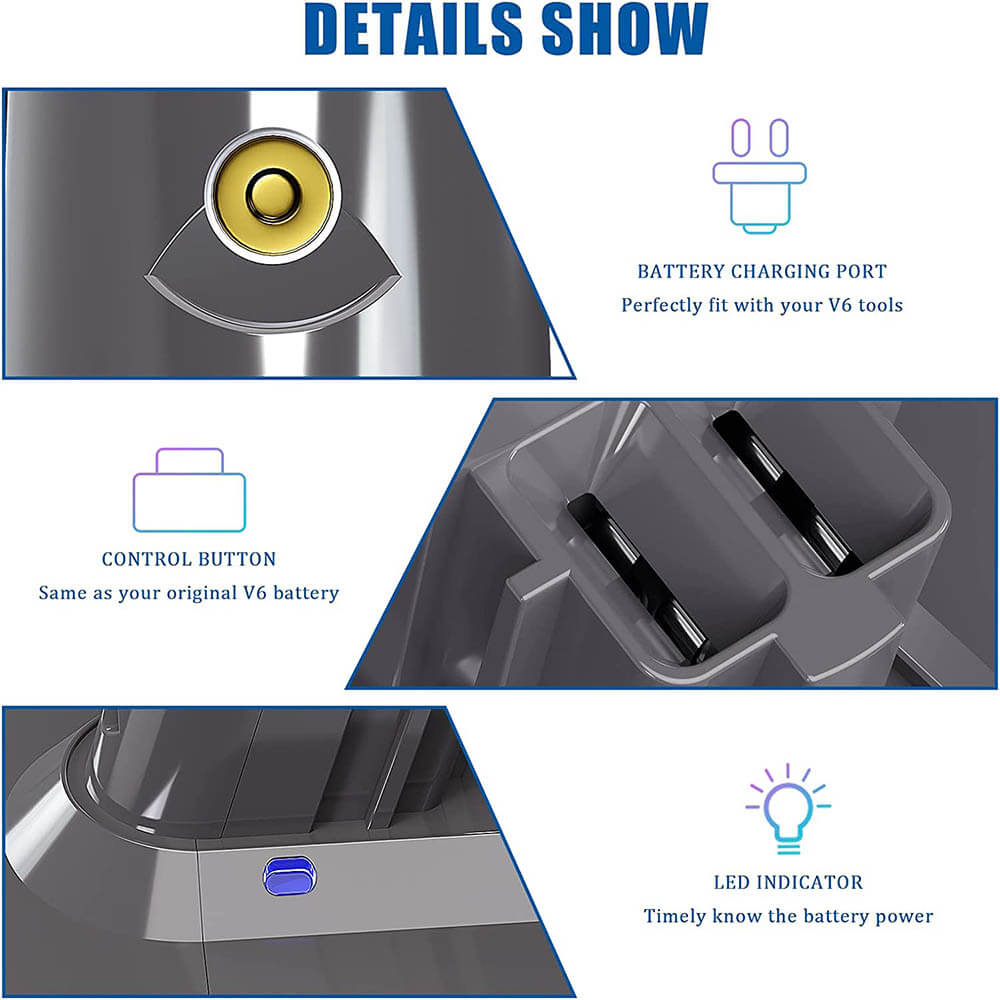 DETAILS SHOW

BATTERY CHARGING PORT
Perfectly fit with your V6 tools

CONTROL BUTTON
Same as your original V6 battery

LED INDICATOR
Timely know the battery power