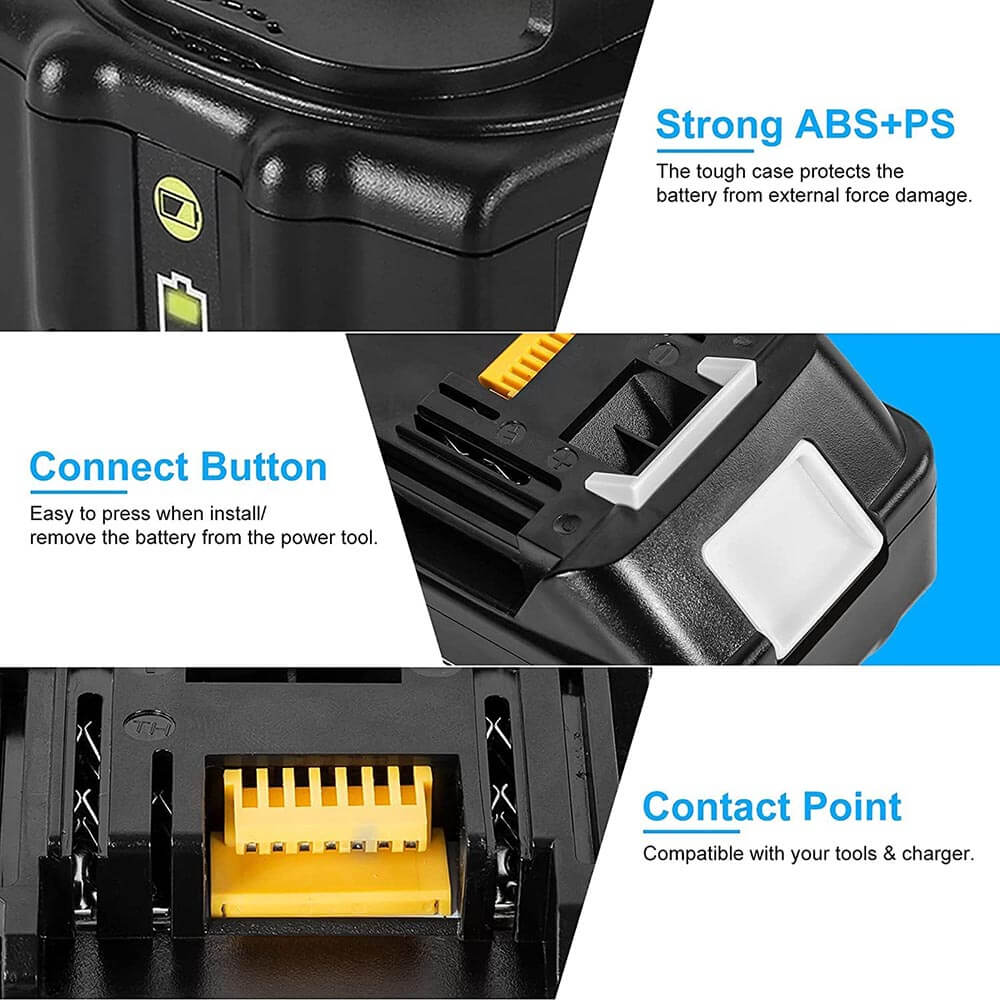 Strong ABS+PS
The tough case protects the battery from external force damage.

Connect Button
Easy to press when install/ remove the battery from the power tool.

TH

Contact Point
Compatible with your tools & charger.